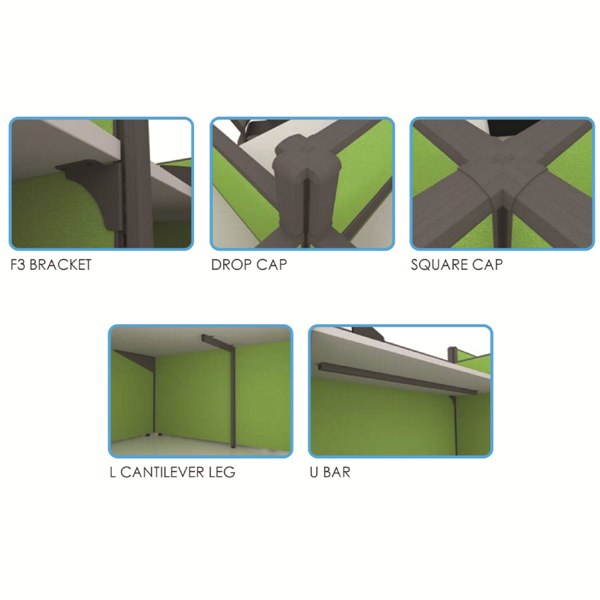 F3 BRACKET

DROP CAP

SQUARE CAP

L CANTILEVER LEG

U BAR